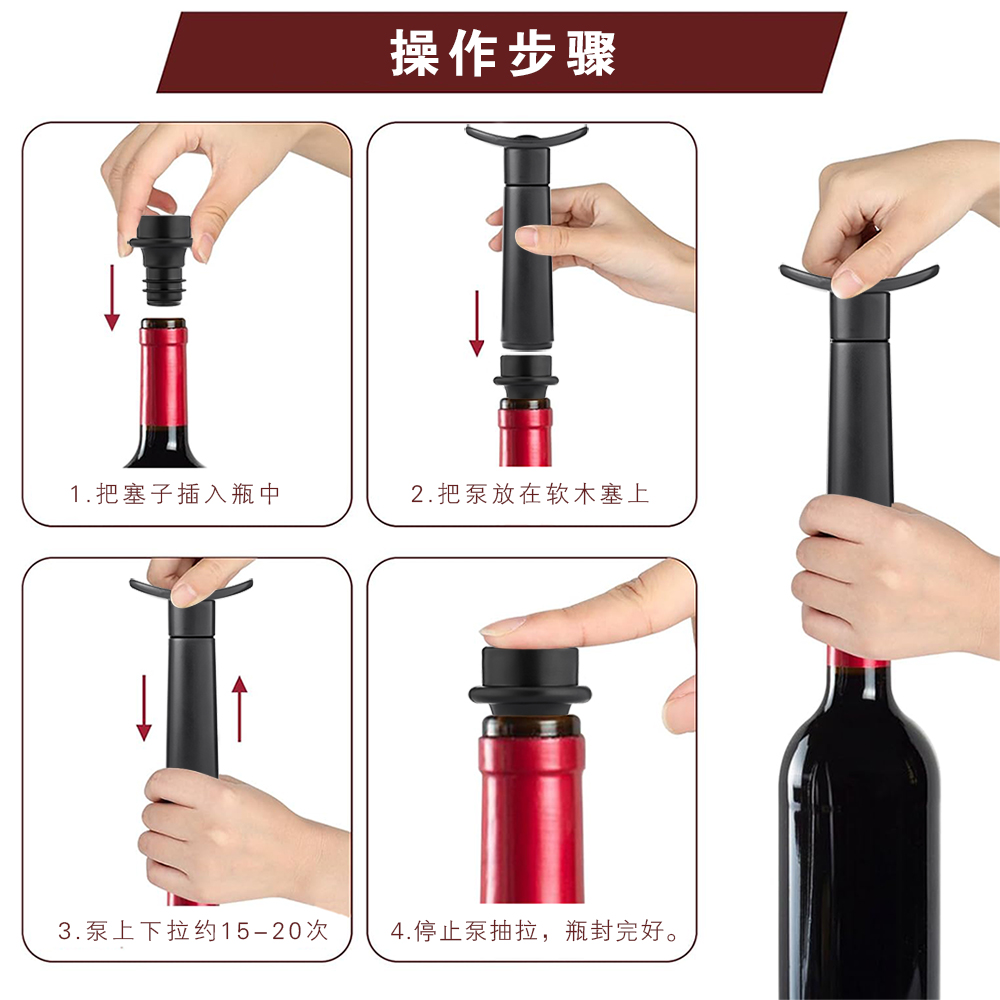 操作步骤

1.把塞子插入瓶中

2.把泵放在软木塞上

3.泵上下拉约15-20次

4.停止泵抽拉，瓶封完好。